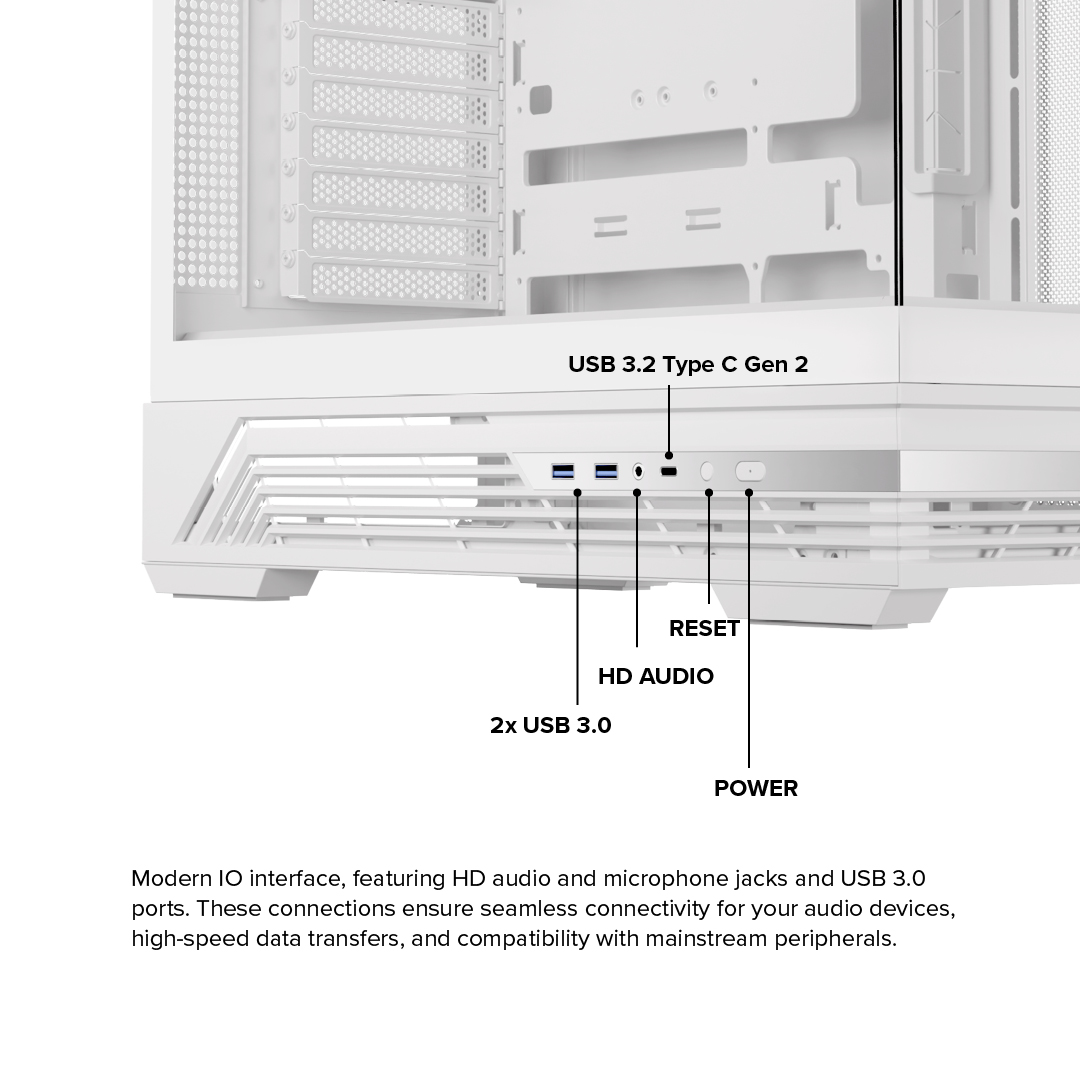 USB 3.2 Type C Gen 2

RESET

HD AUDIO

2x USB 3.0

POWER

Modern IO interface, featuring HD audio and microphone jacks and USB 3.0 ports. These connections ensure seamless connectivity for your audio devices, high-speed data transfers, and compatibility with mainstream peripherals.